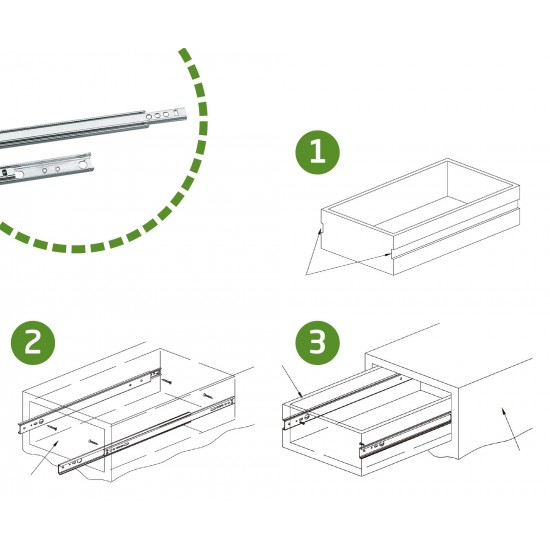 1

2

3